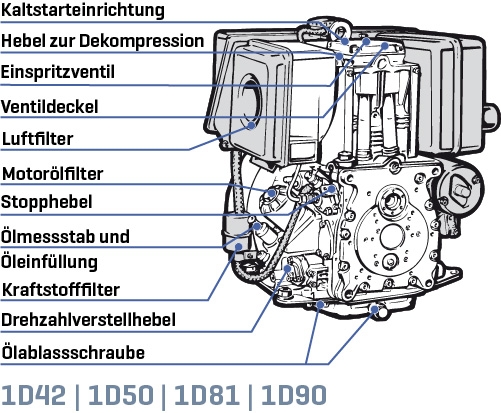 Kaltstarteinrichtung

Hebel zur Dekompression

Einspritzventil

Ventildeckel

Luftfilter

Motorölfilter

Stopphebel

Ölmessstab und Öleinfüllung

Kraftstofffilter

Drehzahlverstellhebel

Ölablassschraube

1D42 | 1D50 | 1D81 | 1D90